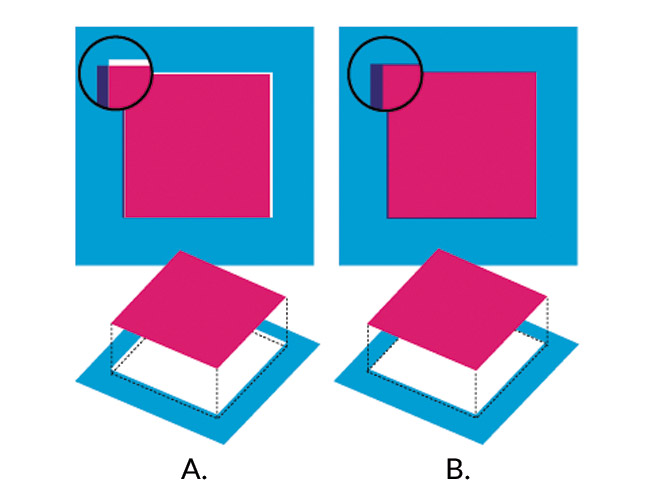 A.

B.